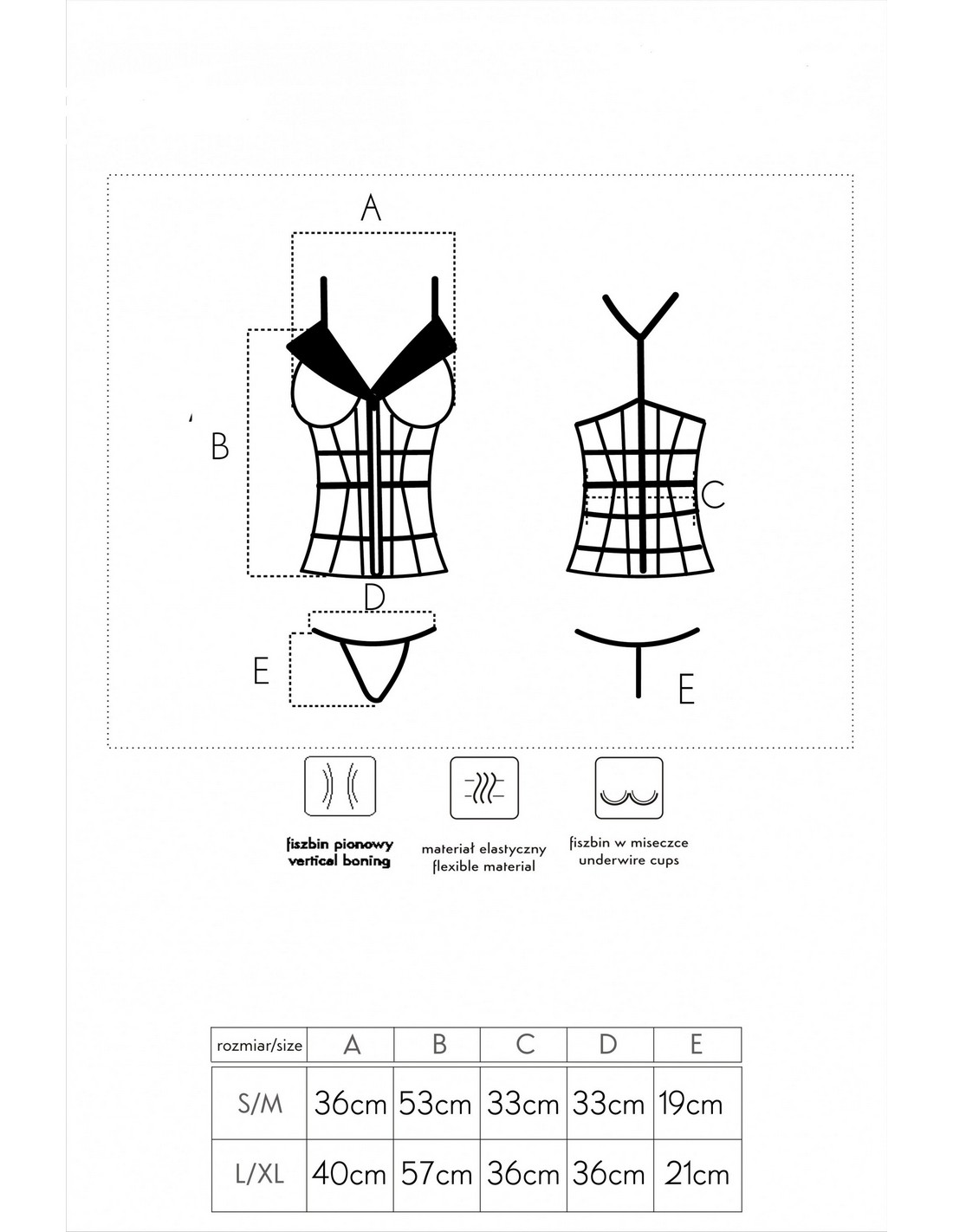 A

B

C

D

E

E

fiszbin pionowy
vertical boning

materiał elastyczny
flexible material

fiszbin w miseczce
underwire cups

| rozmiar/size | A | B | C | D | E |
|---|---|---|---|---|---|
| S/M | 36cm | 53cm | 33cm | 33cm | 19cm |
| L/XL | 40cm | 57cm | 36cm | 36cm | 21cm |