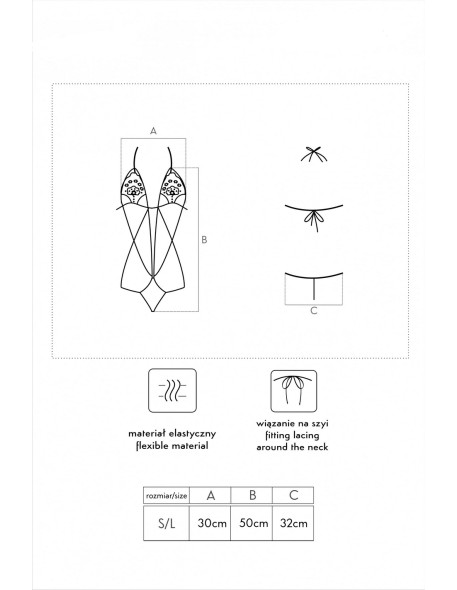 A

B

C

materiał elastyczny
flexible material

wiązanie na szyi
fitting lacing
around the neck

| rozmiar/size | A | B | C |
|---|---|---|---|
| S/L | 30cm | 50cm | 32cm |